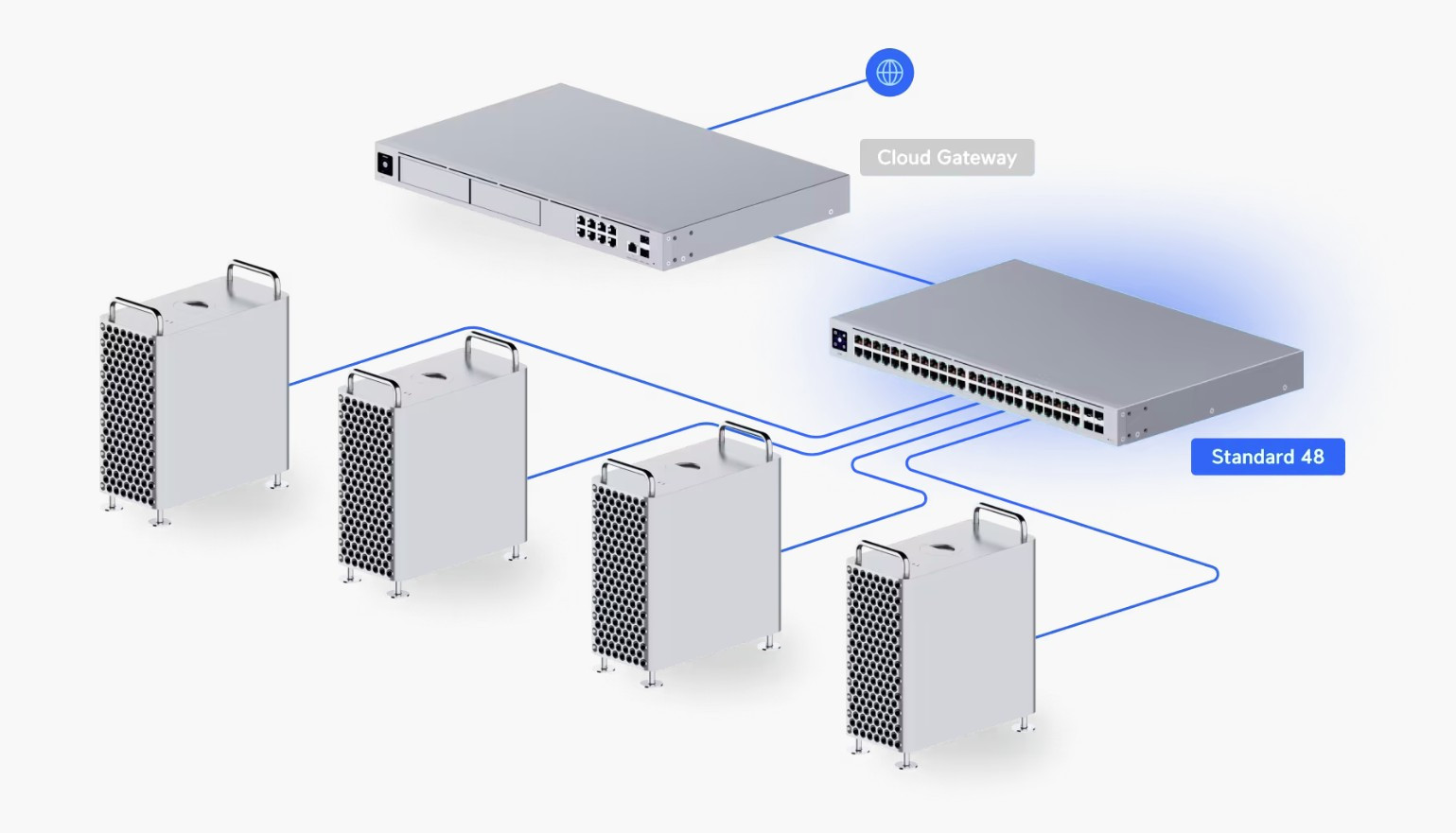 Cloud Gateway

Standard 48