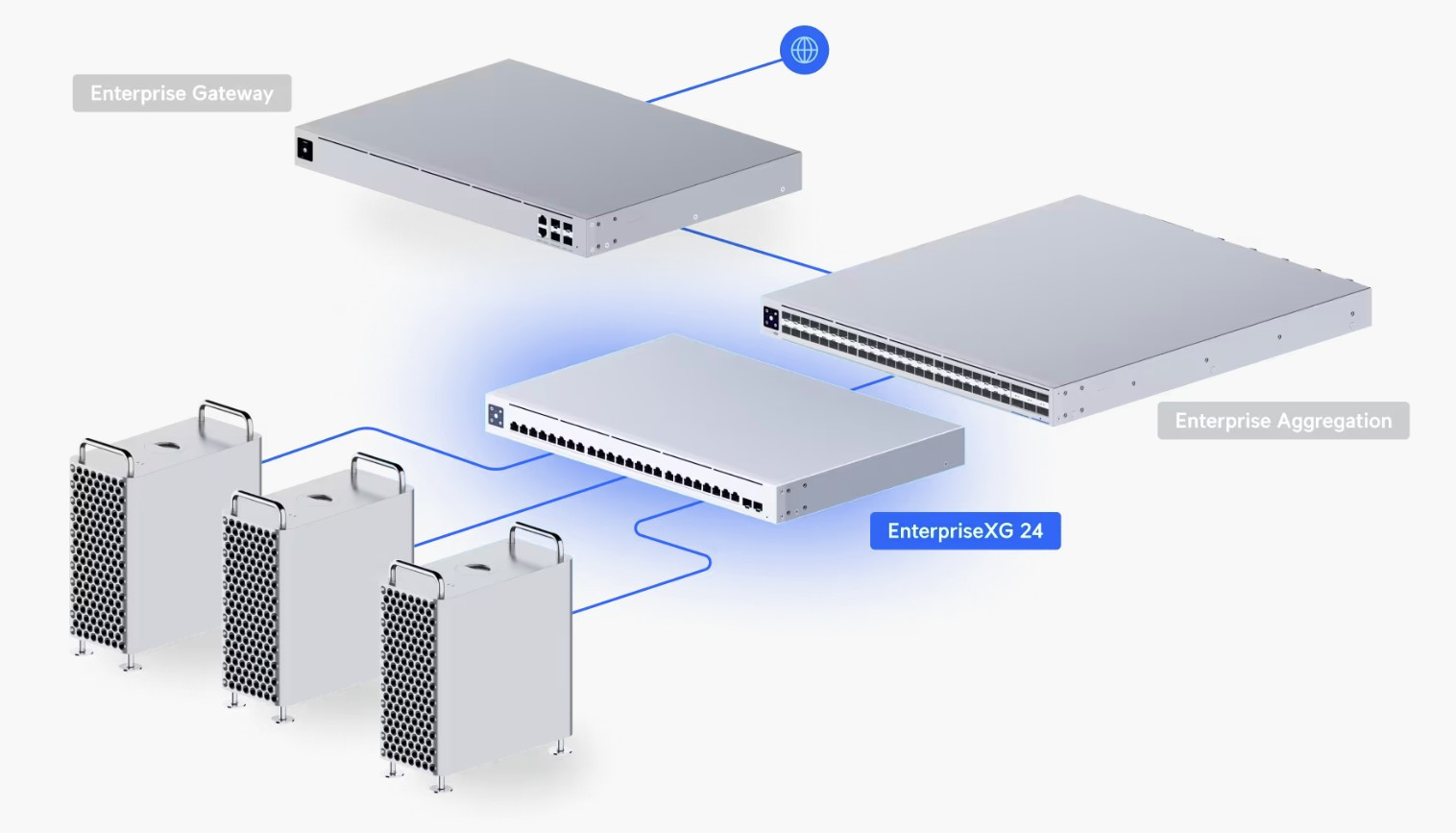 Enterprise Gateway

Enterprise Aggregation

EnterpriseXG 24